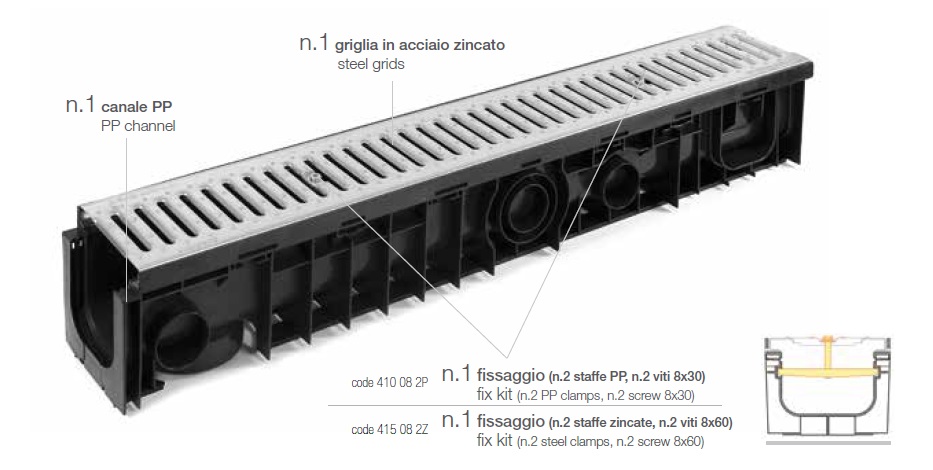 n.1 griglia in acciaio zincato
steel grids

n.1 canale PP
PP channel

code 410 08 2P n.1 fissaggio (n.2 staffe PP, n.2 viti 8x30)
fix kit (n.2 PP clamps, n.2 screw 8x30)

code 415 08 2Z n.1 fissaggio (n.2 staffe zincate, n.2 viti 8x60)
fix kit (n.2 steel clamps, n.2 screw 8x60)